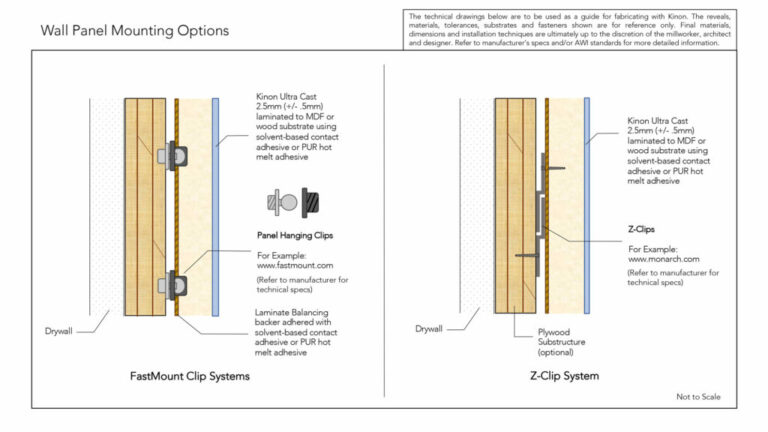 Wall Panel Mounting Options

The technical drawings below are to be used as a guide for fabricating with Kinon. The reveals, materials, tolerances, substrates and fasteners shown are for reference only. Final materials, dimensions and installation techniques are ultimately up to the discretion of the millworker, architect and designer. Refer to manufacturer's specs and/or AWI standards for more detailed information.

Kinon Ultra Cast 2.5mm (+/- .5mm) laminated to MDF or wood substrate using solvent-based contact adhesive or PUR hot melt adhesive

Panel Hanging Clips

For Example: www.fastmount.com

(Refer to manufacturer for technical specs)

Laminate Balancing backer adhered with solvent-based contact adhesive or PUR hot melt adhesive

Drywall

FastMount Clip Systems

Kinon Ultra Cast 2.5mm (+/- .5mm) laminated to MDF or wood substrate using solvent-based contact adhesive or PUR hot melt adhesive

Z-Clips

For Example: www.monarch.com

(Refer to manufacturer for technical specs)

Drywall

Plywood Substructure (optional)

Z-Clip System

Not to Scale